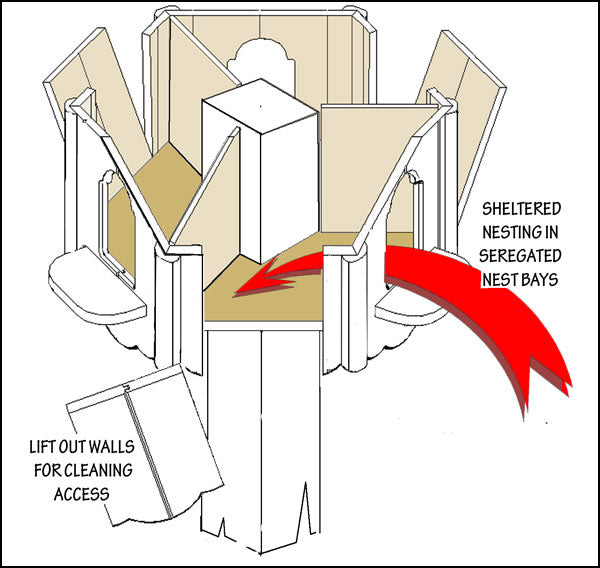 SHELTERED NESTING IN SEREGATED NEST BAYS

LIFT OUT WALLS FOR CLEANING ACCESS